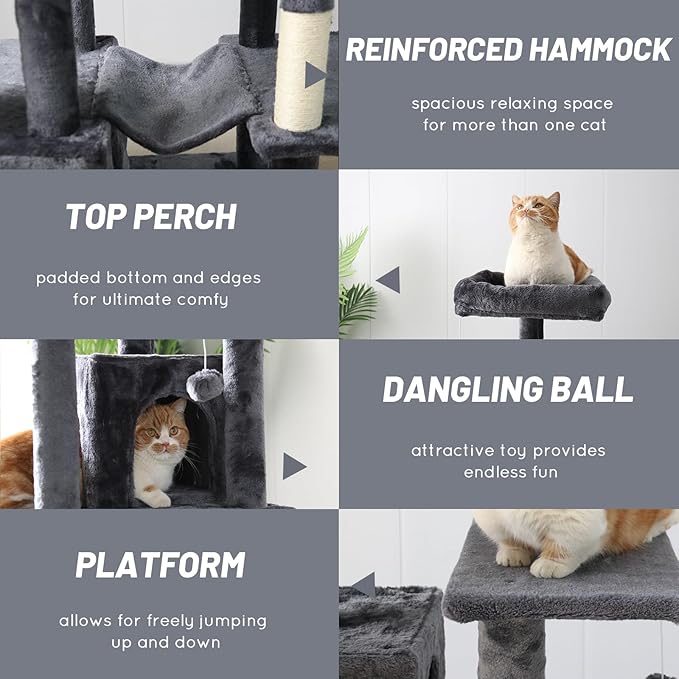 REINFORCED HAMMOCK

spacious relaxing space for more than one cat

TOP PERCH

padded bottom and edges for ultimate comfy

DANGLING BALL

attractive toy provides endless fun

PLATFORM

allows for freely jumping up and down